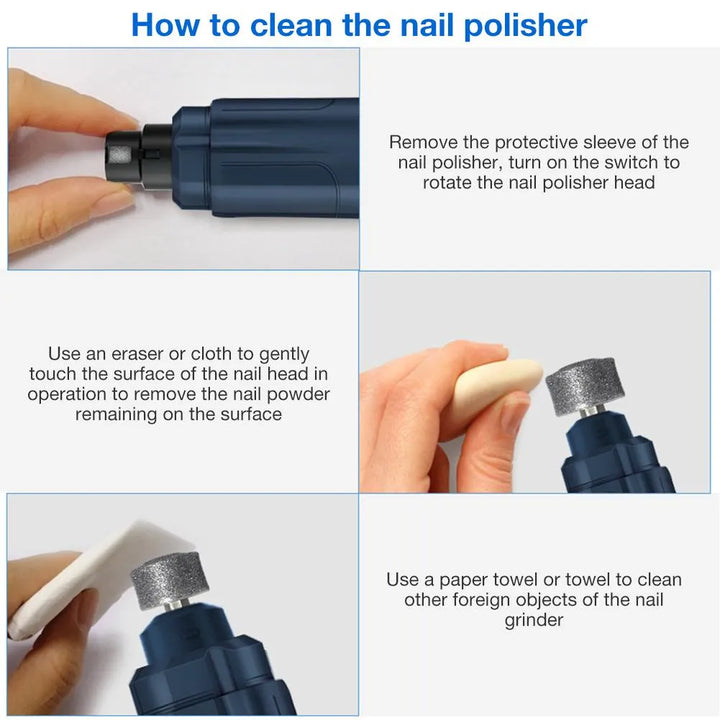 How to clean the nail polisher

Remove the protective sleeve of the nail polisher, turn on the switch to rotate the nail polisher head

Use an eraser or cloth to gently touch the surface of the nail head in operation to remove the nail powder remaining on the surface

Use a paper towel or towel to clean other foreign objects of the nail grinder