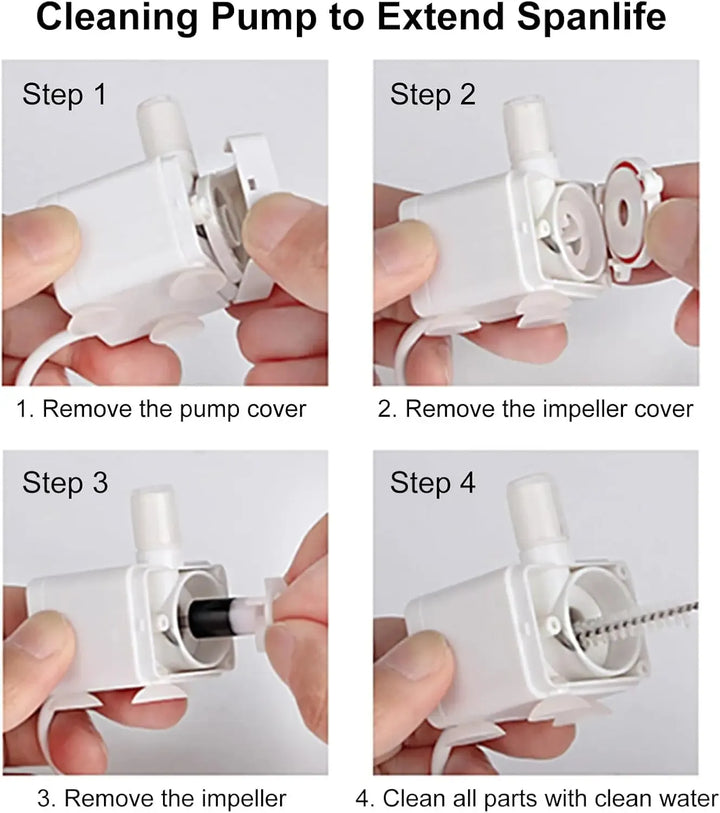 Cleaning Pump to Extend Spanlife

Step 1

1. Remove the pump cover

Step 2

2. Remove the impeller cover

Step 3

3. Remove the impeller

Step 4

4. Clean all parts with clean water