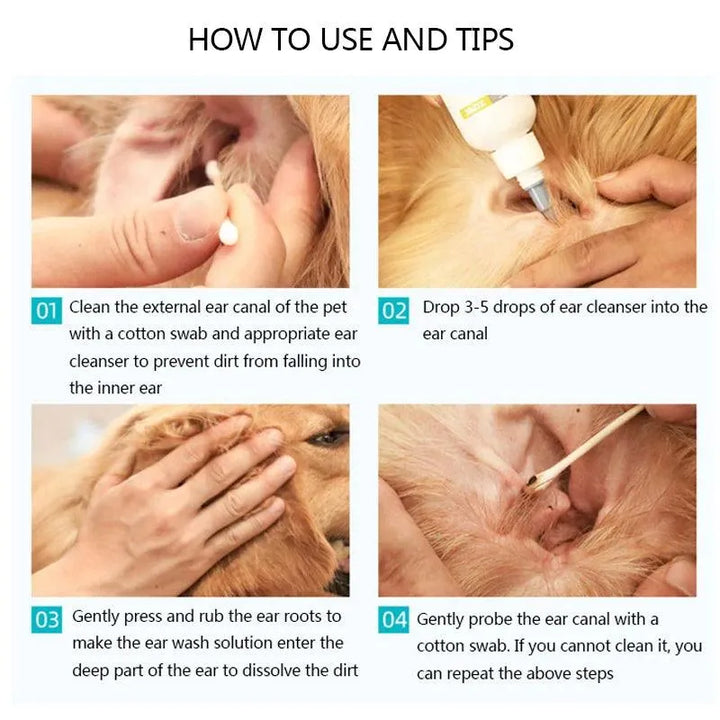 HOW TO USE AND TIPS

01 Clean the external ear canal of the pet with a cotton swab and appropriate ear cleanser to prevent dirt from falling into the inner ear

02 Drop 3-5 drops of ear cleanser into the ear canal

03 Gently press and rub the ear roots to make the ear wash solution enter the deep part of the ear to dissolve the dirt

04 Gently probe the ear canal with a cotton swab. If you cannot clean it, you can repeat the above steps